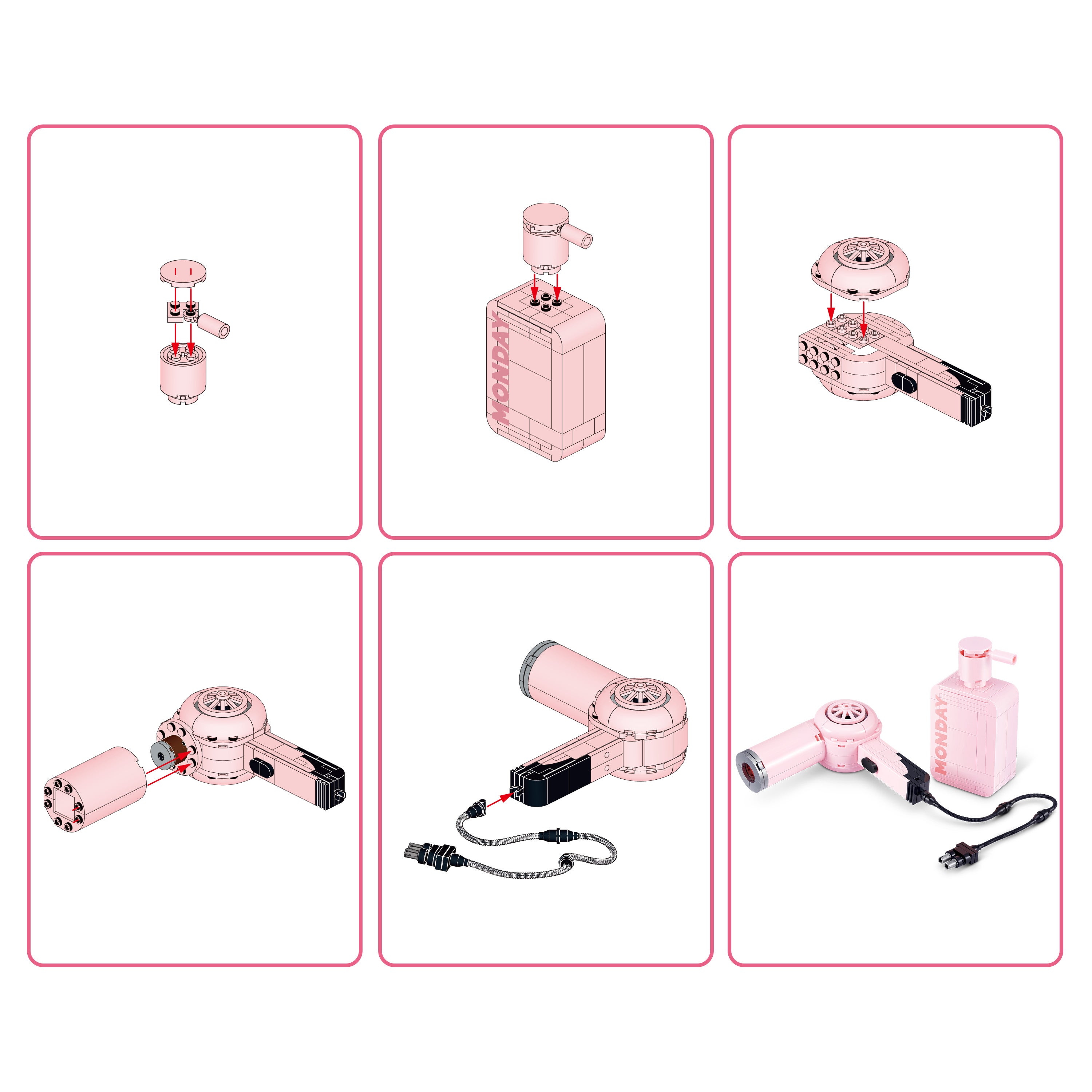 MONDAY

MONDAY